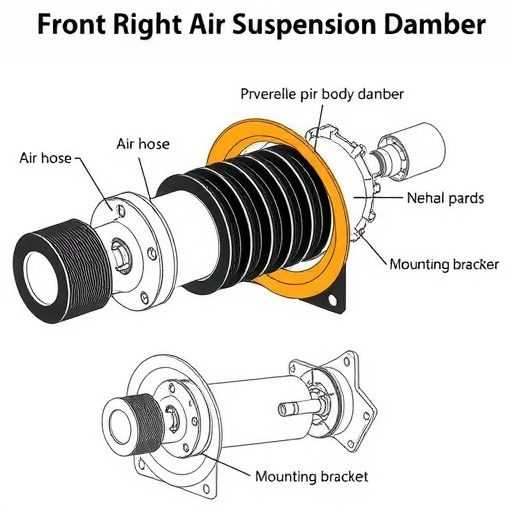 Front Right Air Suspension Damber

Prverelle pir body danber

Air hose

Air hose

Nehal pards

Mounting bracker

Mounting bracket